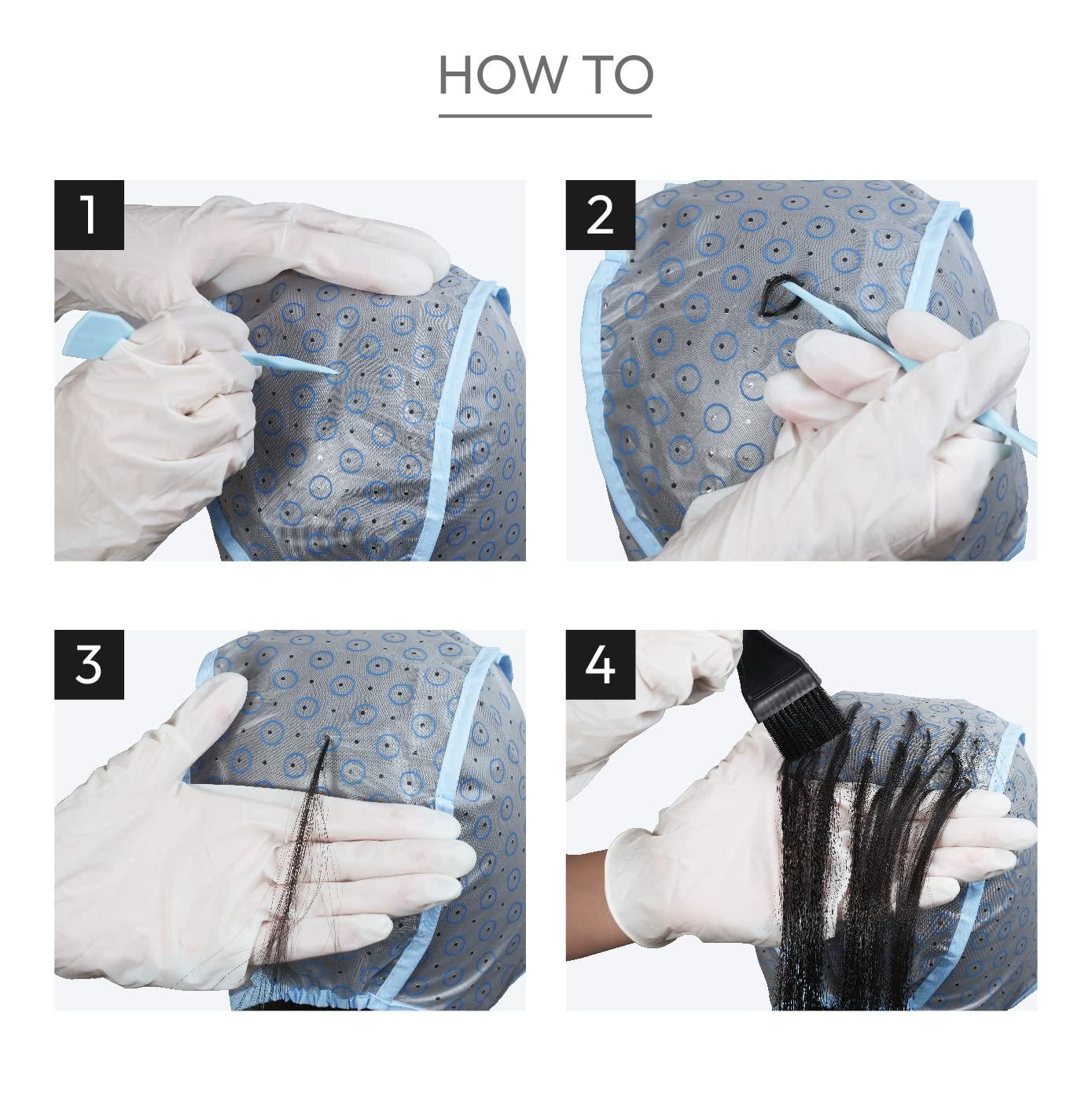 HOW TO

1

2

3

4