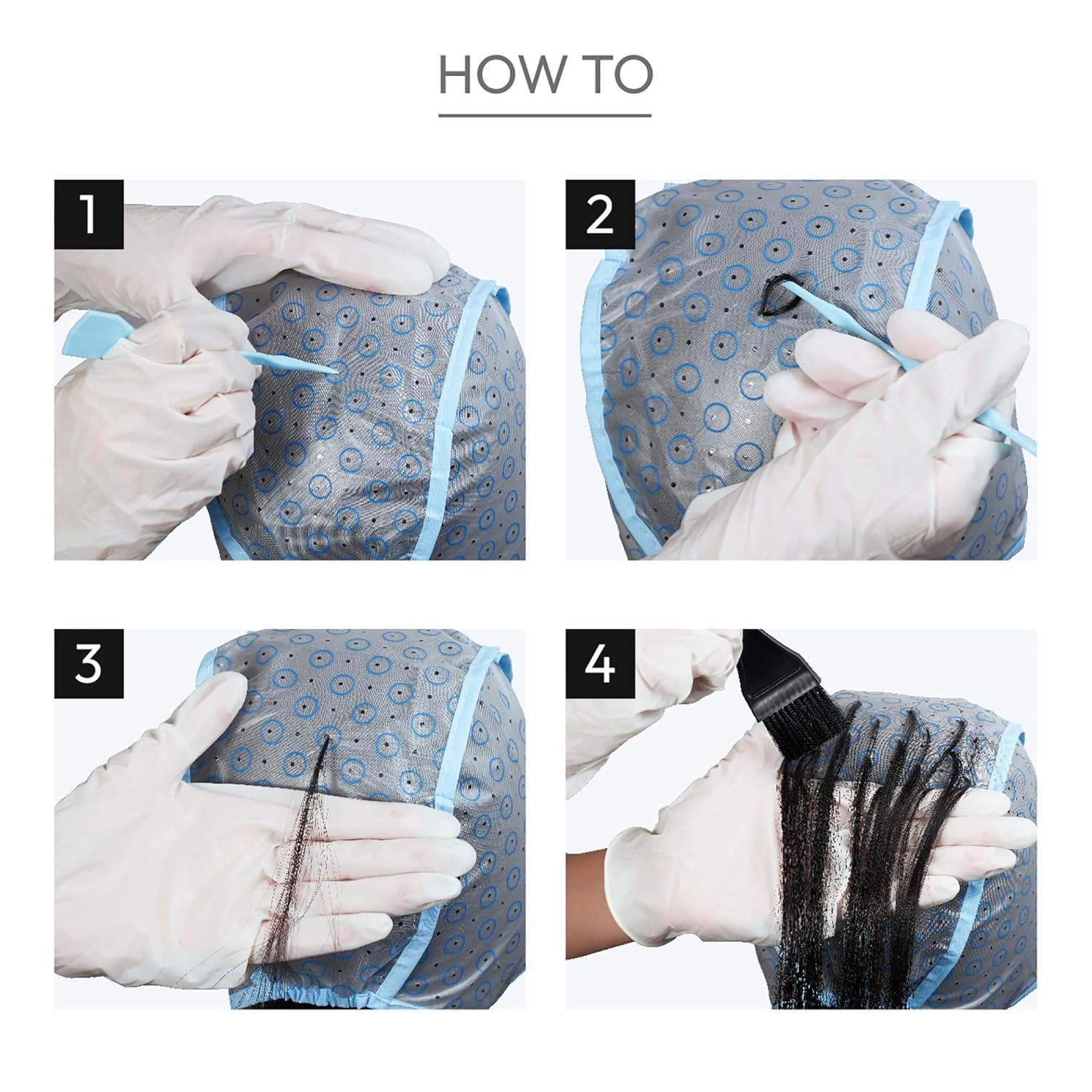 HOW TO

1

2

3

4