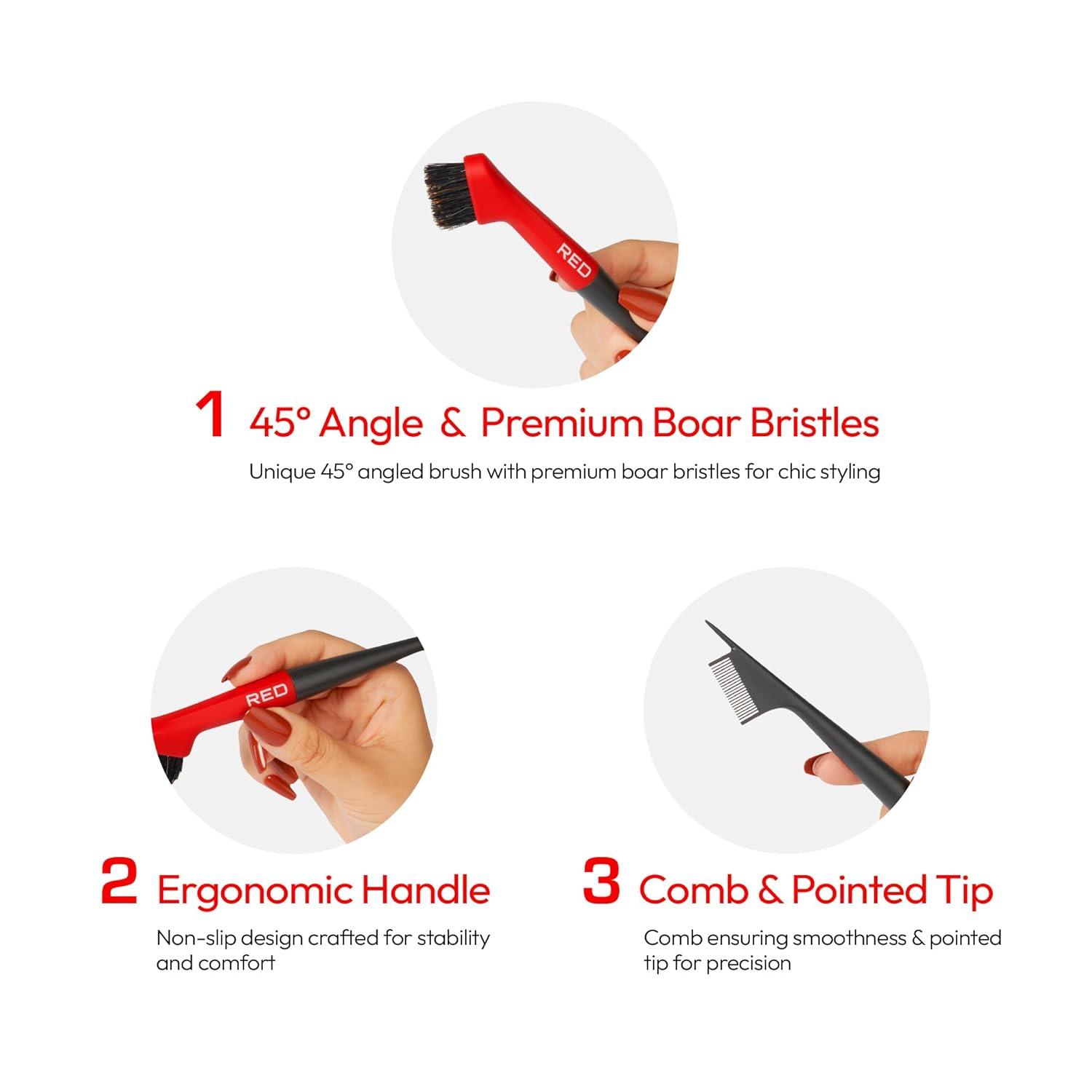 RED

1 45° Angle & Premium Boar Bristles

Unique 45° angled brush with premium boar bristles for chic styling

RED

2 Ergonomic Handle

Non-slip design crafted for stability and comfort

3 Comb & Pointed Tip

Comb ensuring smoothness & pointed tip for precision