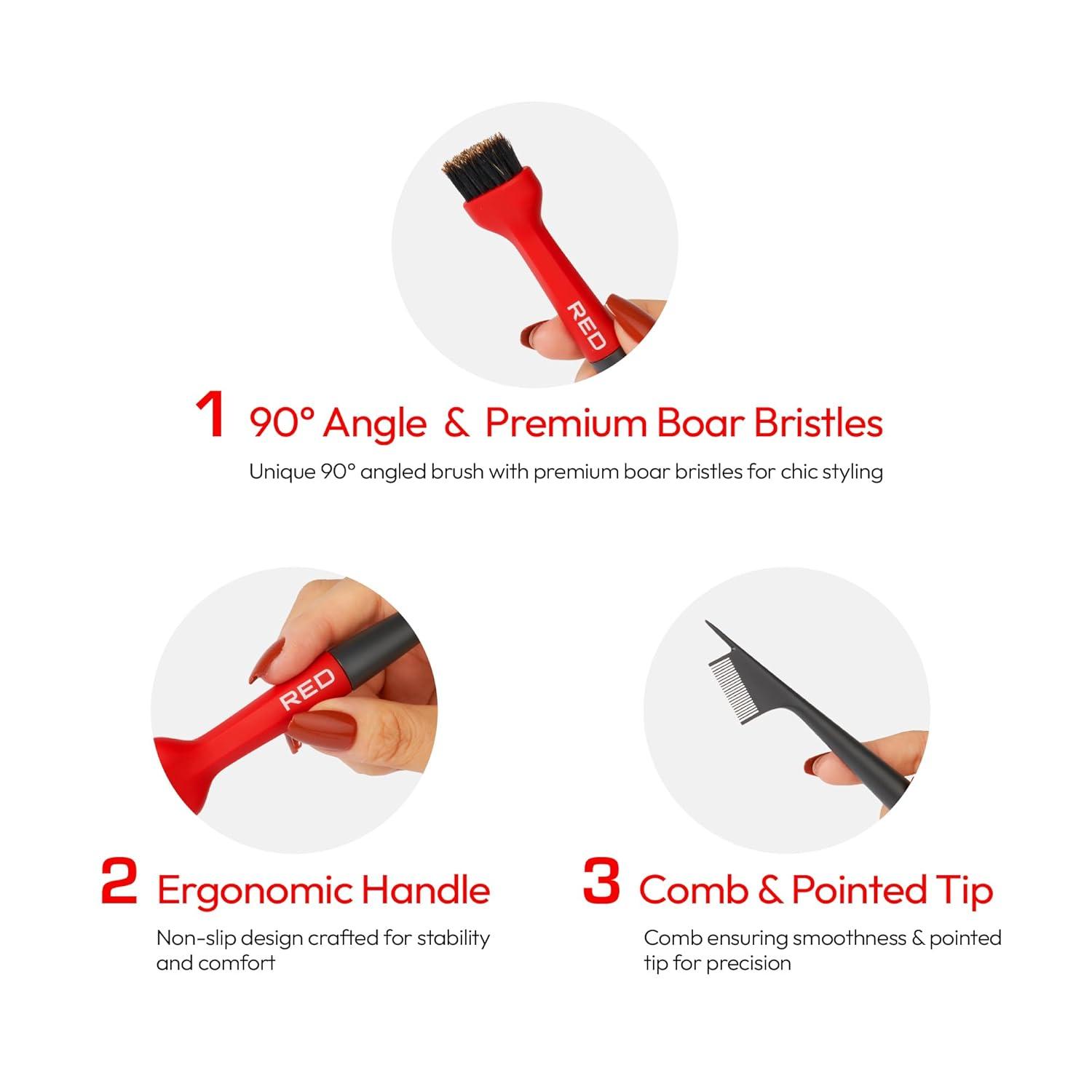 RED

1 90° Angle & Premium Boar Bristles

Unique 90° angled brush with premium boar bristles for chic styling

RED

2 Ergonomic Handle

Non-slip design crafted for stability and comfort

3 Comb & Pointed Tip

Comb ensuring smoothness & pointed tip for precision