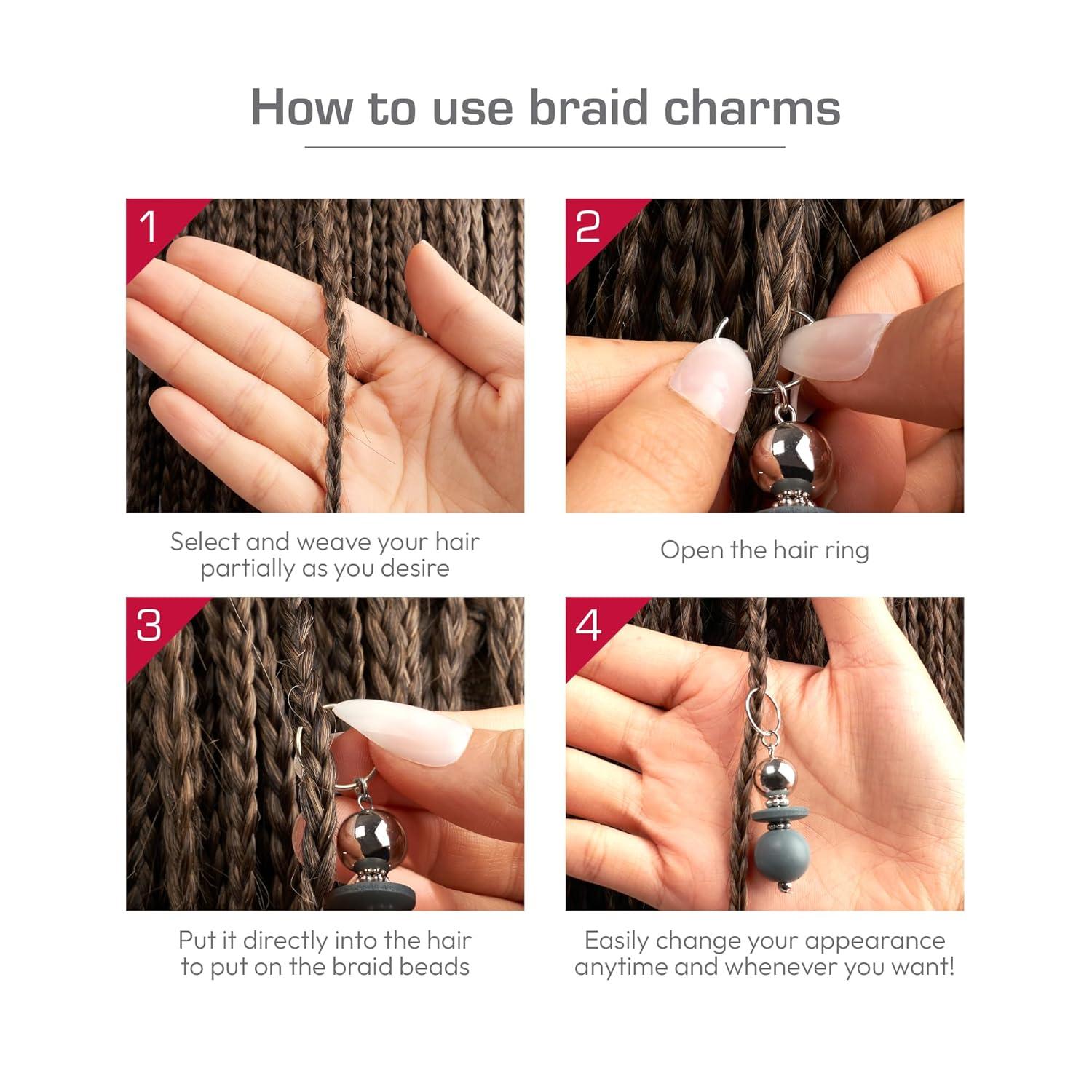 How to use braid charms

1

Select and weave your hair partially as you desire

2

Open the hair ring

3

Put it directly into the hair to put on the braid beads

4

Easily change your appearance anytime and whenever you want!