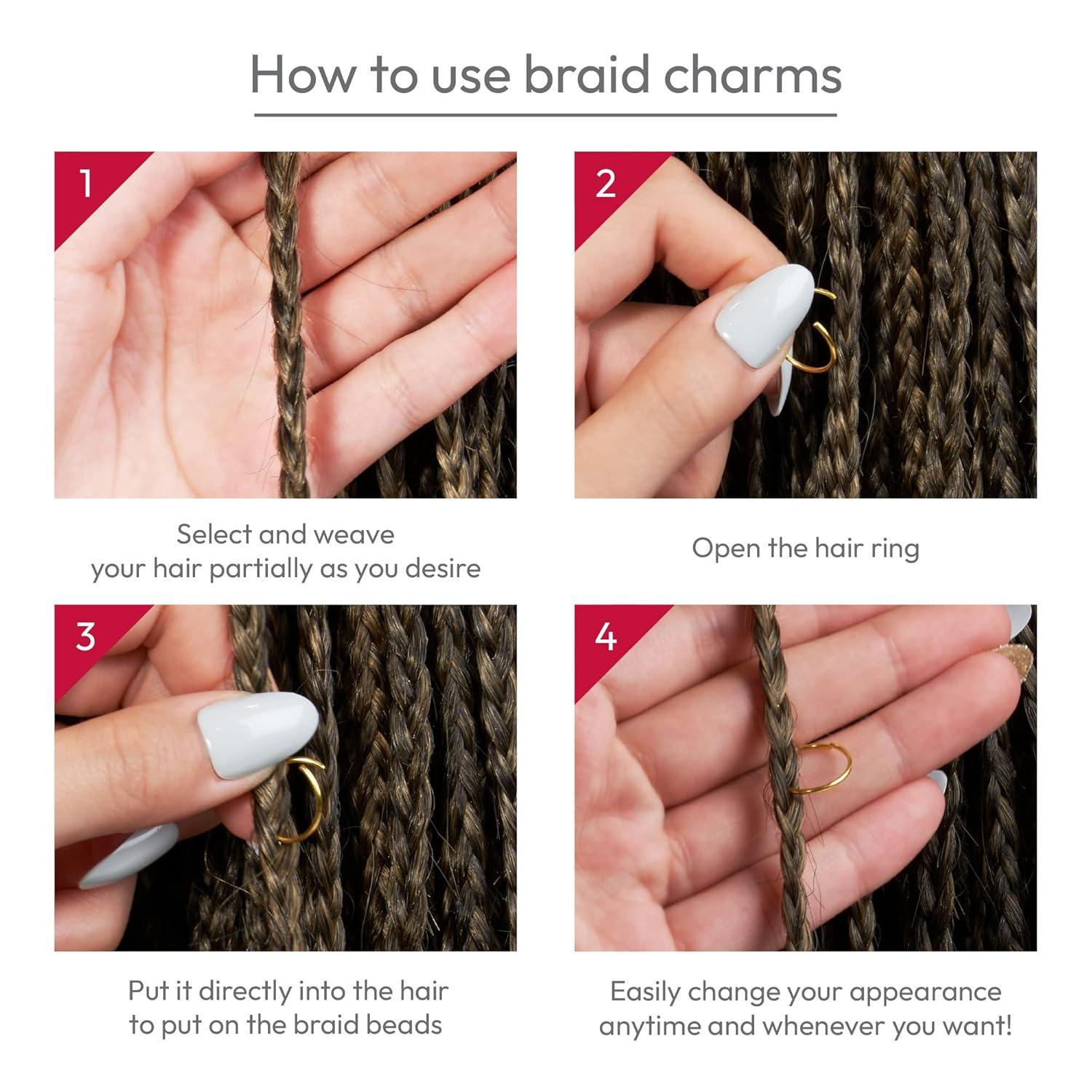 How to use braid charms

1

Select and weave your hair partially as you desire

2

Open the hair ring

3

Put it directly into the hair to put on the braid beads

4

Easily change your appearance anytime and whenever you want!