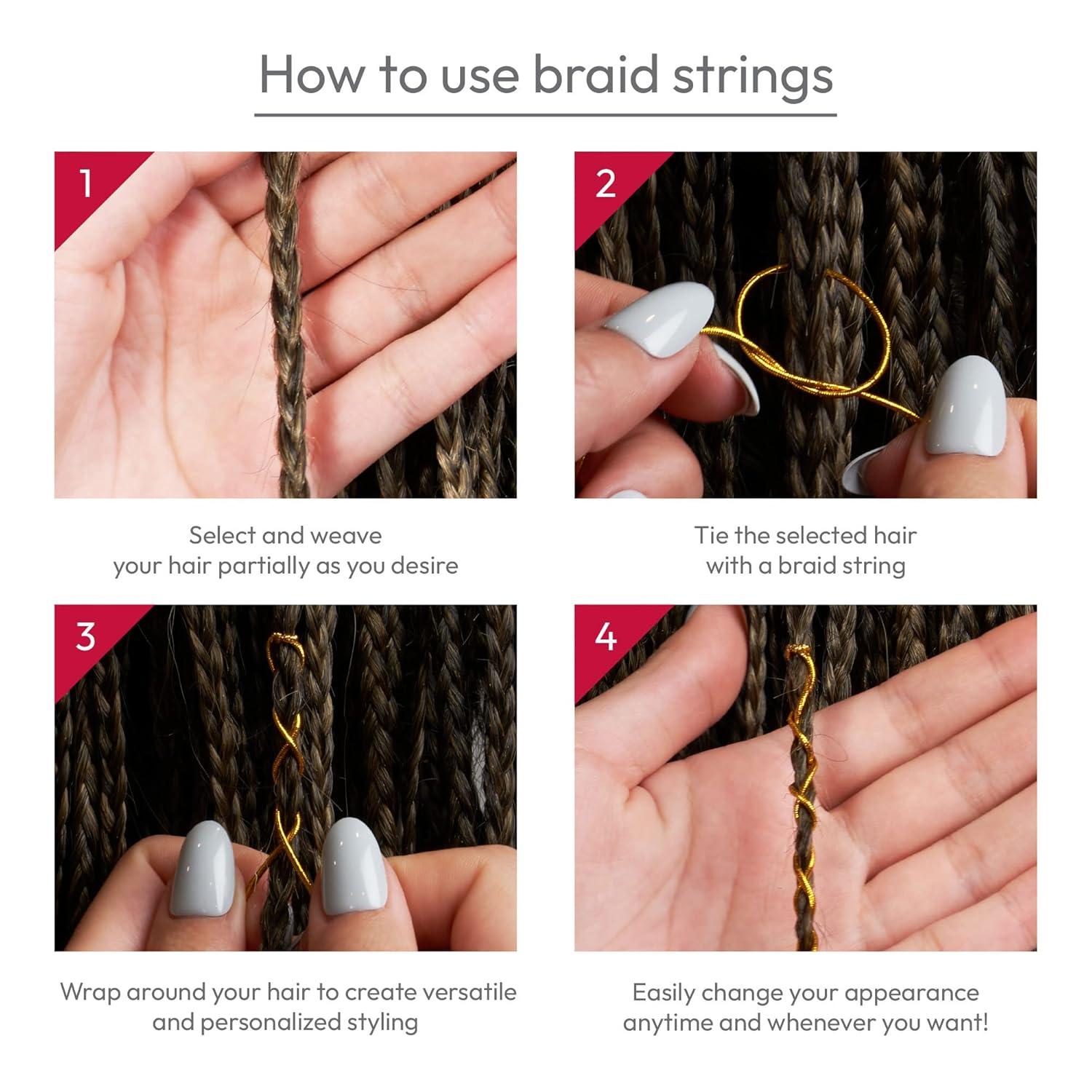 How to use braid strings

1

Select and weave your hair partially as you desire

2

Tie the selected hair with a braid string

3

Wrap around your hair to create versatile and personalized styling

4

Easily change your appearance anytime and whenever you want!