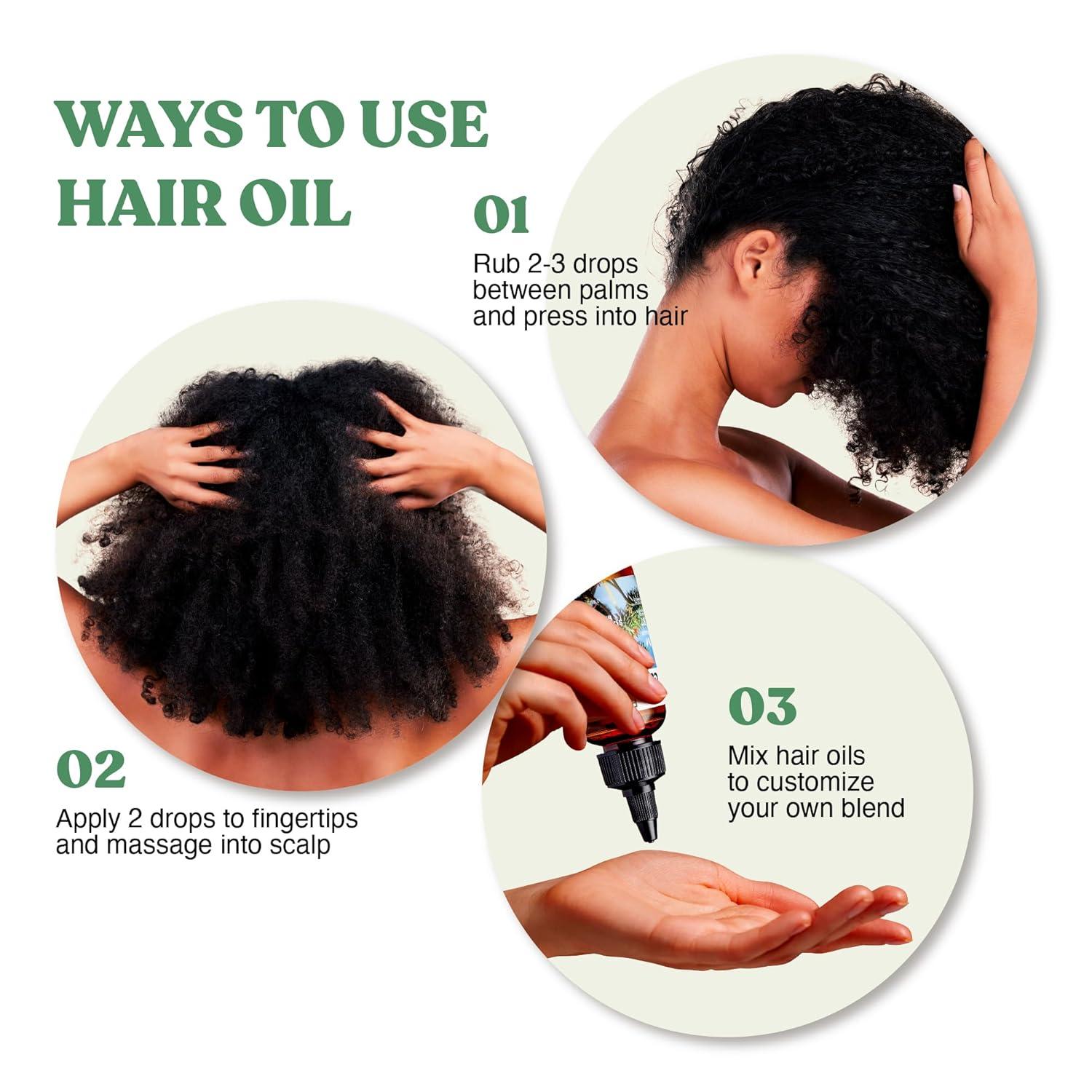 WAYS TO USE HAIR OIL

01

Rub 2-3 drops between palms and press into hair

02

Apply 2 drops to fingertips and massage into scalp

03

Mix hair oils to customize your own blend