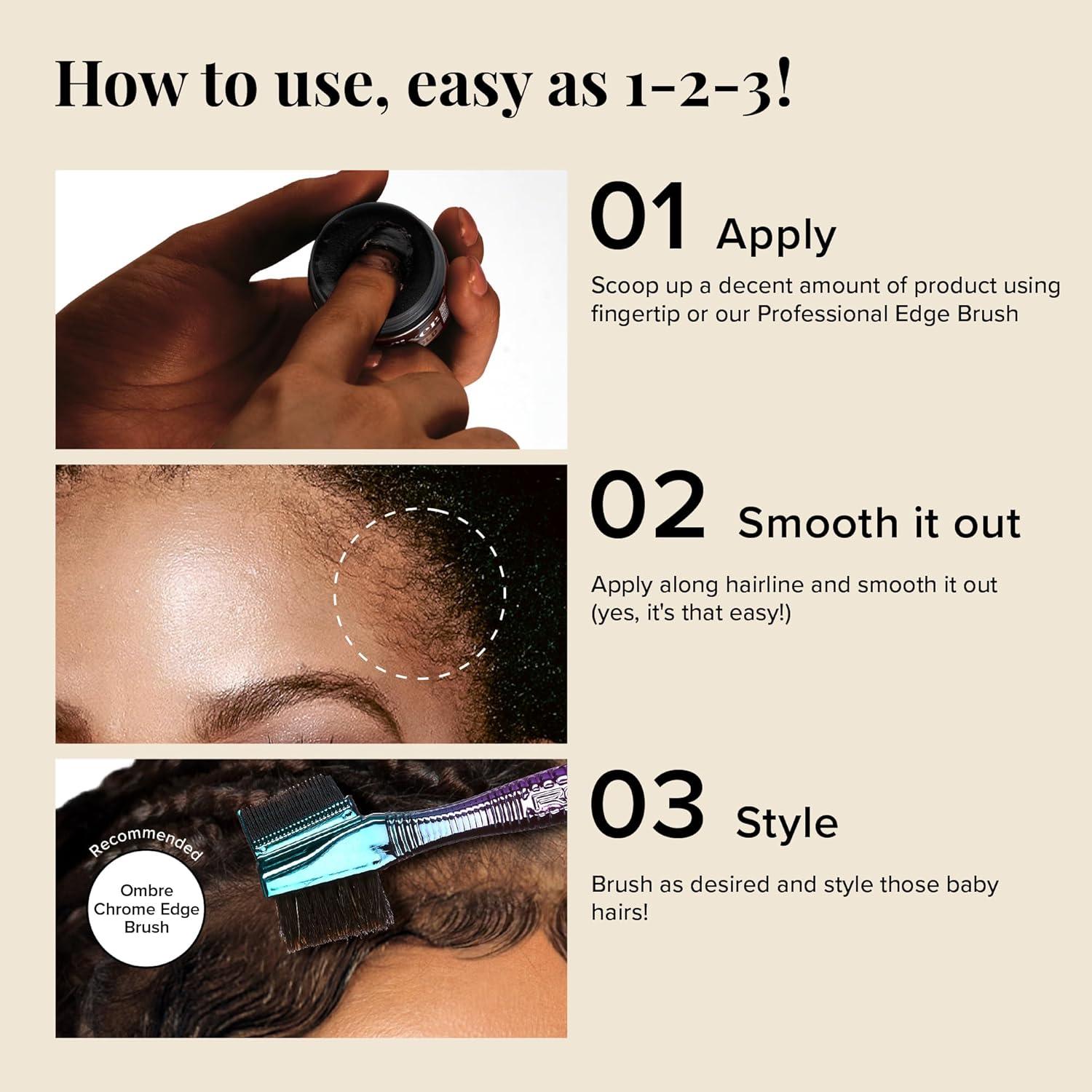 How to use, easy as 1-2-3!

01 Apply

Scoop up a decent amount of product using fingertip or our Professional Edge Brush

02 Smooth it out

Apply along hairline and smooth it out (yes, it's that easy!)

Recommended

Ombre Chrome Edge Brush

03 Style

Brush as desired and style those baby hairs!