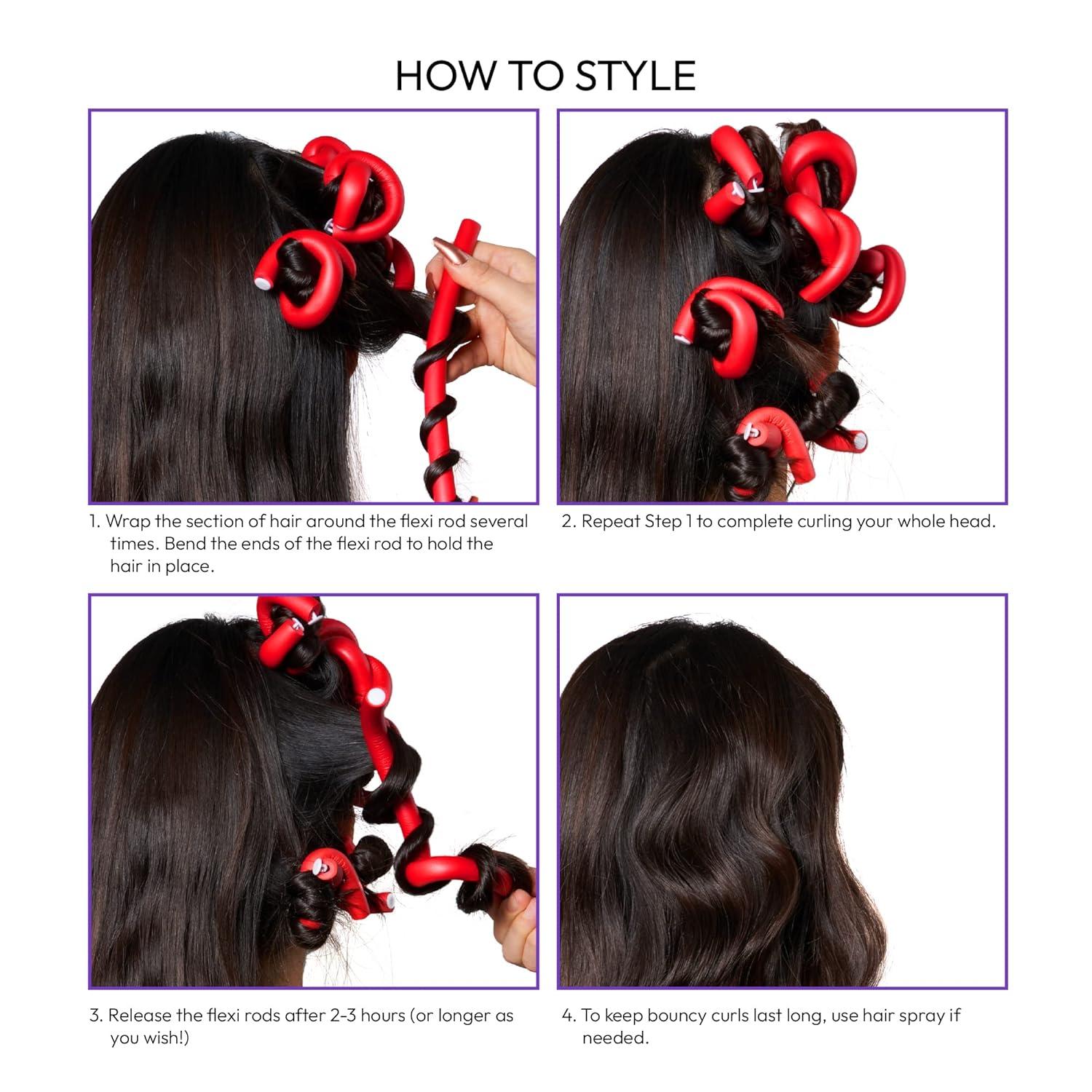 HOW TO STYLE

1. Wrap the section of hair around the flexi rod several times. Bend the ends of the flexi rod to hold the hair in place.

2. Repeat Step 1 to complete curling your whole head.

3. Release the flexi rods after 2-3 hours (or longer as you wish!)

4. To keep bouncy curls last long, use hair spray if needed.