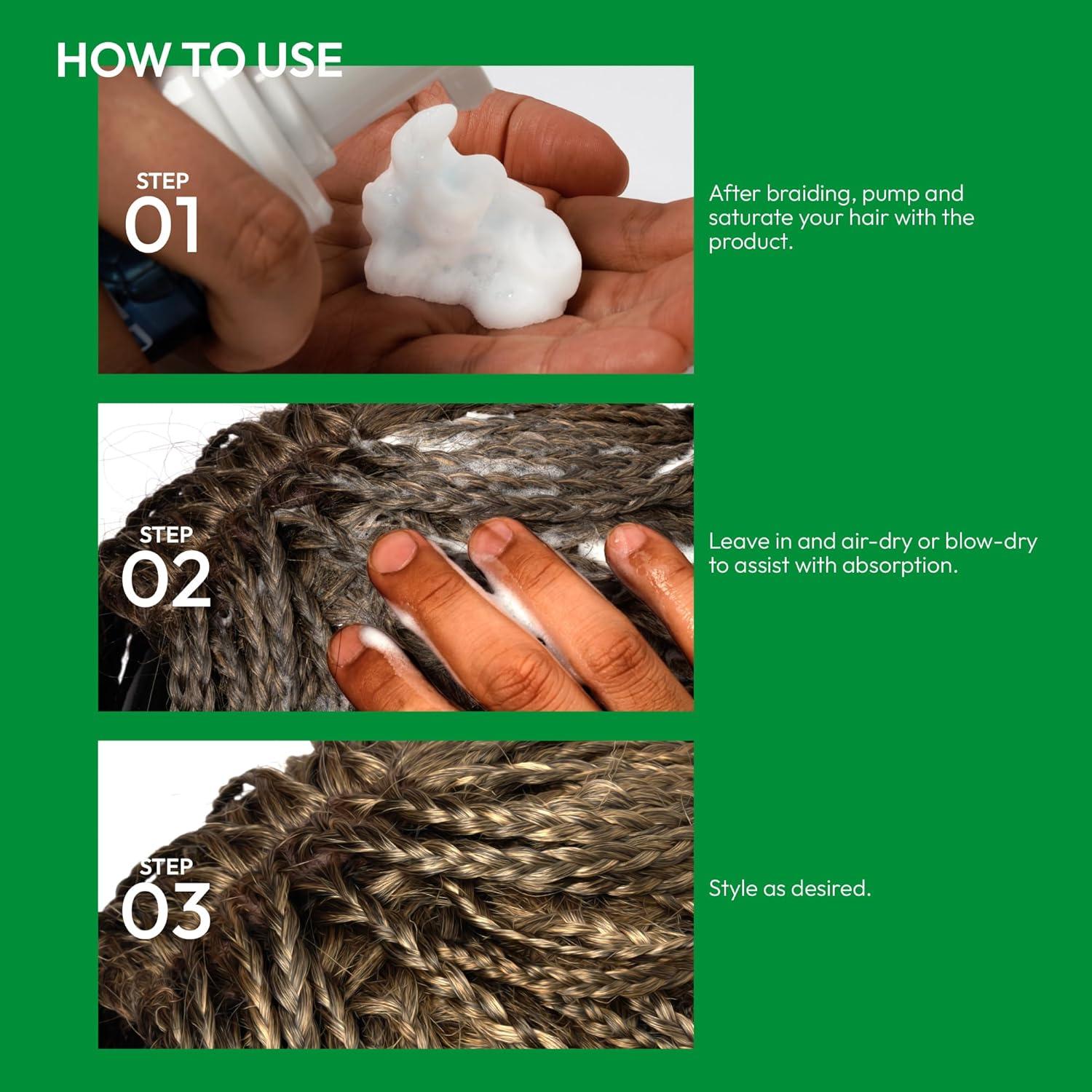 HOW TO USE

STEP
01

After braiding, pump and saturate your hair with the product.

STEP
02

Leave in and air-dry or blow-dry to assist with absorption.

STEP
03

Style as desired.