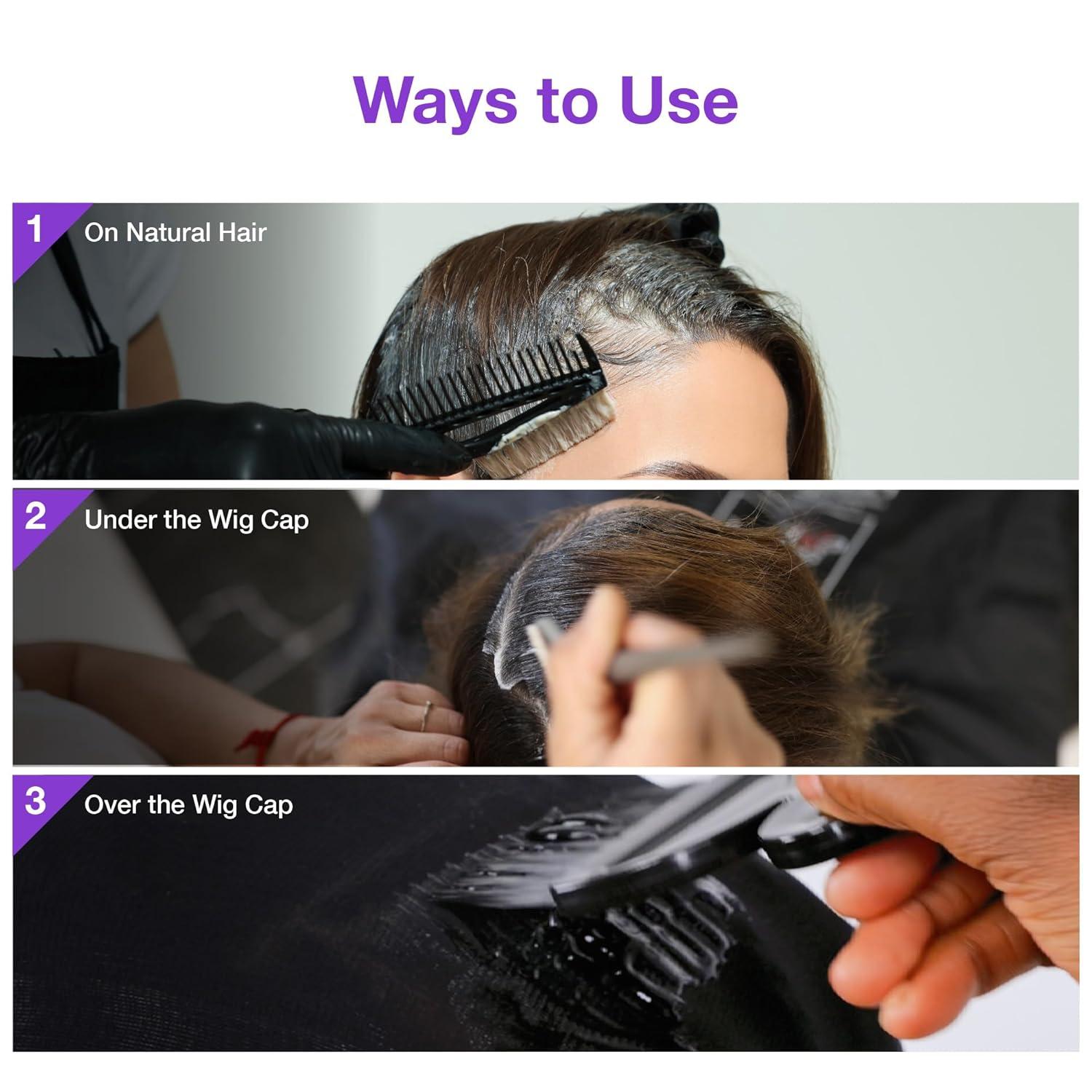 Ways to Use

1 On Natural Hair

2 Under the Wig Cap

3 Over the Wig Cap