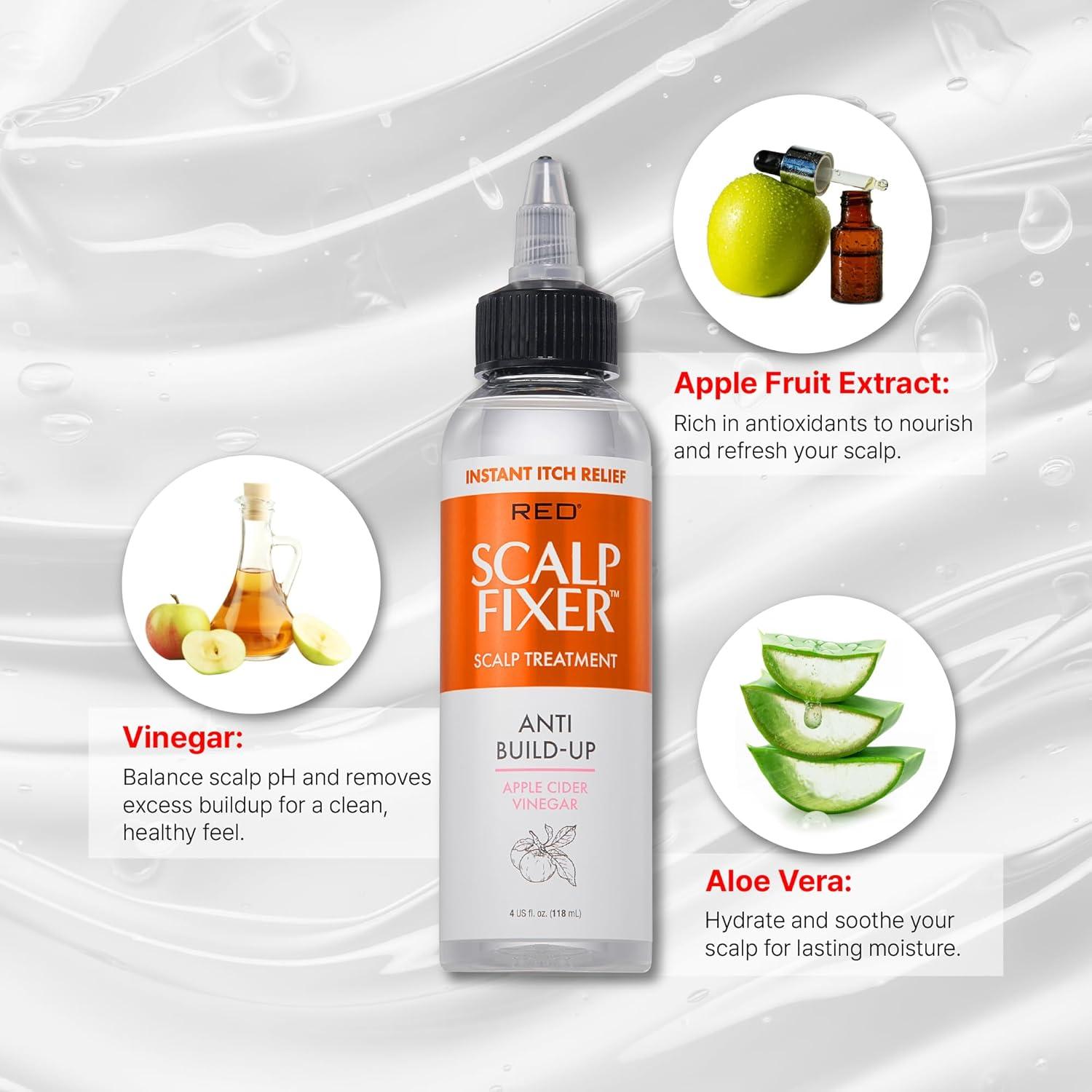 Apple Fruit Extract:
Rich in antioxidants to nourish and refresh your scalp.

INSTANT ITCH RELIEF
RED®
SCALP FIXER™
SCALP TREATMENT
ANTI BUILD-UP
APPLE CIDER VINEGAR
4 US fl. oz. (118 mL)

Vinegar:
Balance scalp pH and removes excess buildup for a clean, healthy feel.

Aloe Vera:
Hydrate and soothe your scalp for lasting moisture.