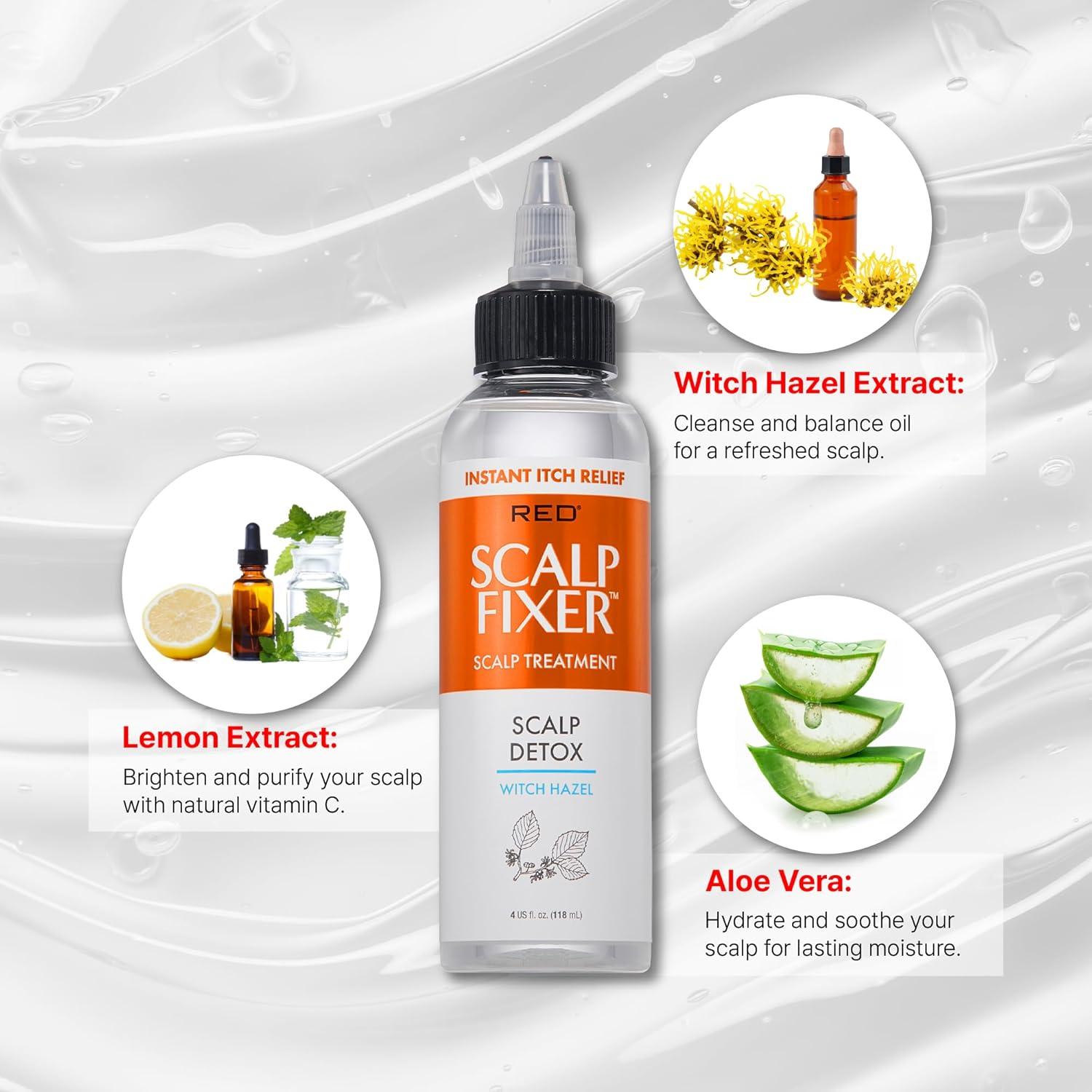 INSTANT ITCH RELIEF

RED®

SCALP FIXER™

SCALP TREATMENT

SCALP DETOX

WITCH HAZEL

4 US fl. oz. (118 mL)

Witch Hazel Extract:

Cleanse and balance oil for a refreshed scalp.

Lemon Extract:

Brighten and purify your scalp with natural vitamin C.

Aloe Vera:

Hydrate and soothe your scalp for lasting moisture.