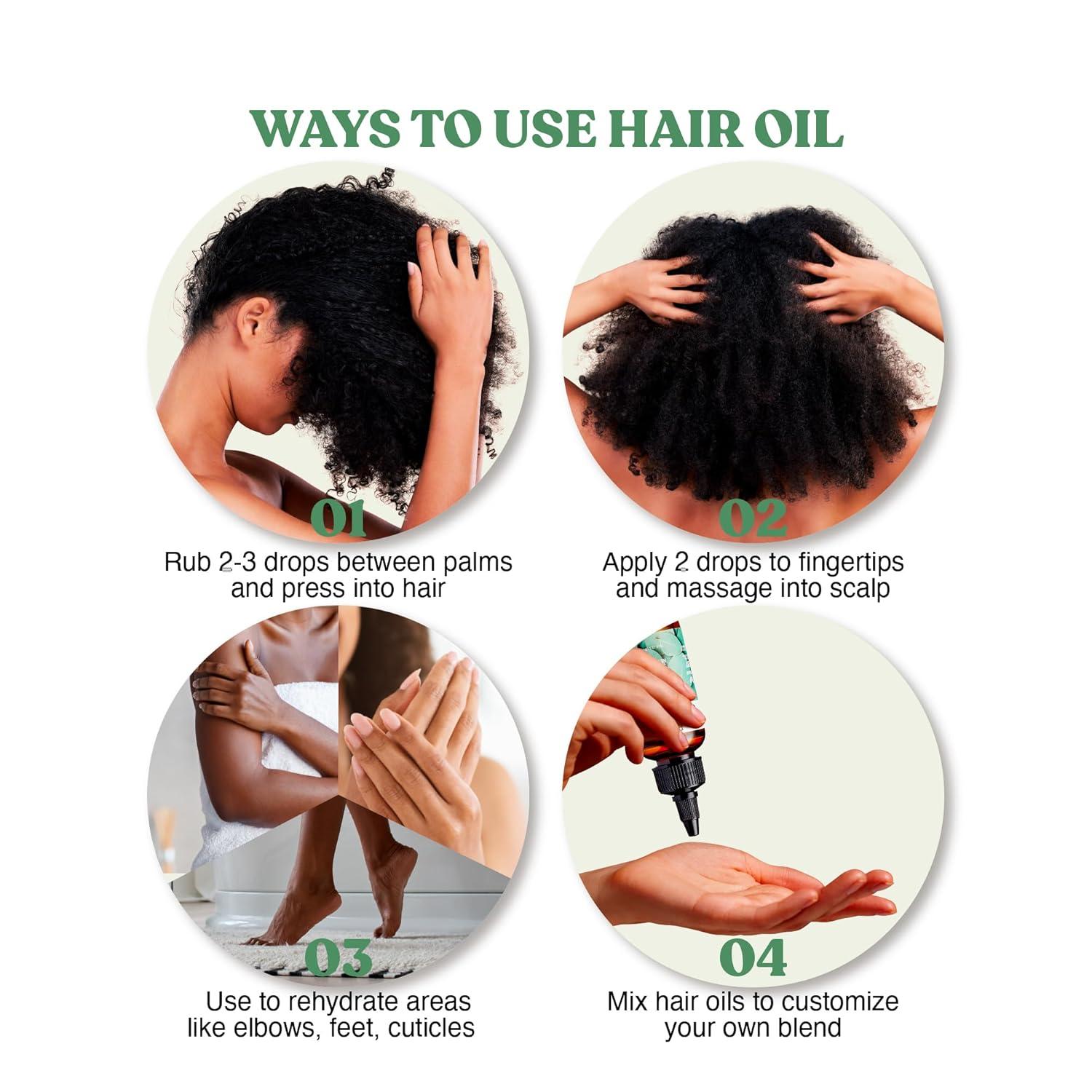 WAYS TO USE HAIR OIL

01
Rub 2-3 drops between palms and press into hair

02
Apply 2 drops to fingertips and massage into scalp

03
Use to rehydrate areas like elbows, feet, cuticles

04
Mix hair oils to customize your own blend